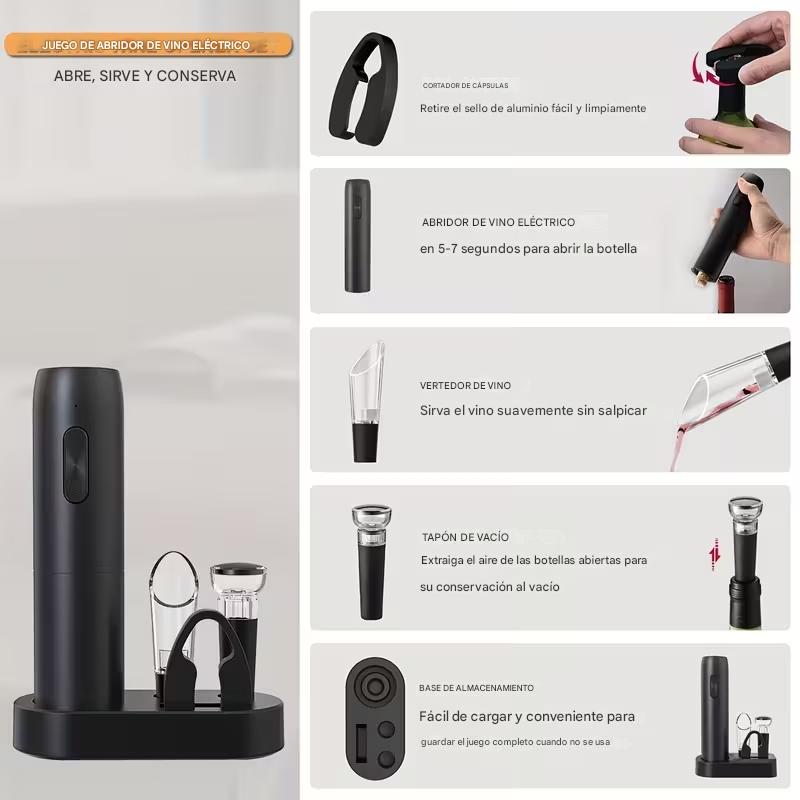 JUEGO DE ABRIDOR DE VINO ELÉCTRICO

ABRE, SIRVE Y CONSERVA

CORTADOR DE CÁPSULAS
Retire el sello de aluminio fácil y limpiamente

ABRIDOR DE VINO ELÉCTRICO
en 5-7 segundos para abrir la botella

VERTEDOR DE VINO
Sirva el vino suavemente sin salpicar

TAPÓN DE VACÍO
Extraiga el aire de las botellas abiertas para su conservación al vacío

BASE DE ALMACENAMIENTO
Fácil de cargar y conveniente para guardar el juego completo cuando no se usa