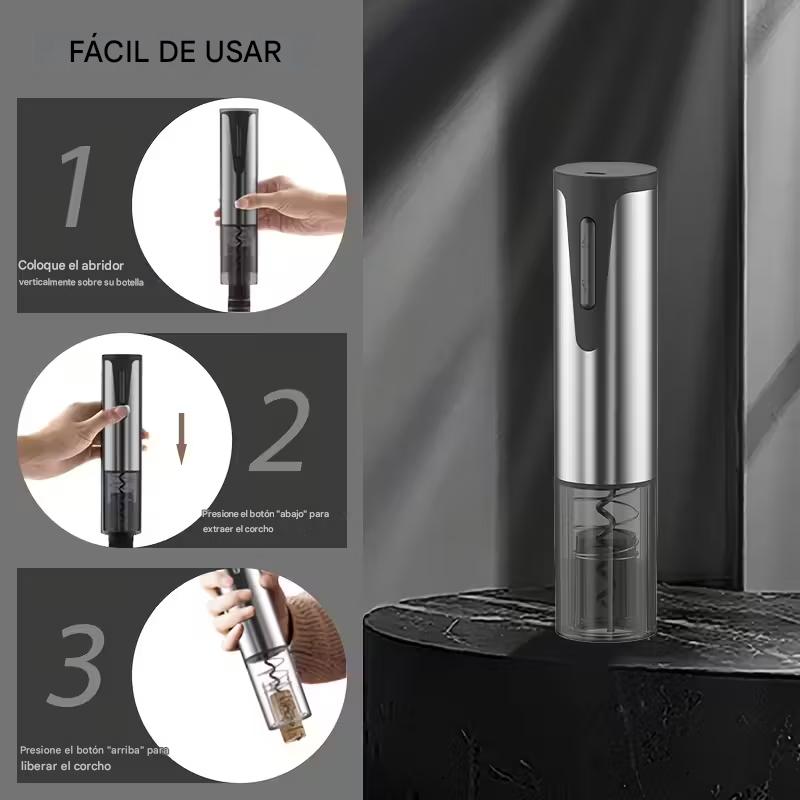 FÁCIL DE USAR

1

Coloque el abridor verticalmente sobre su botella

2

Presione el botón "abajo" para extraer el corcho

3

Presione el botón "arriba" para liberar el corcho